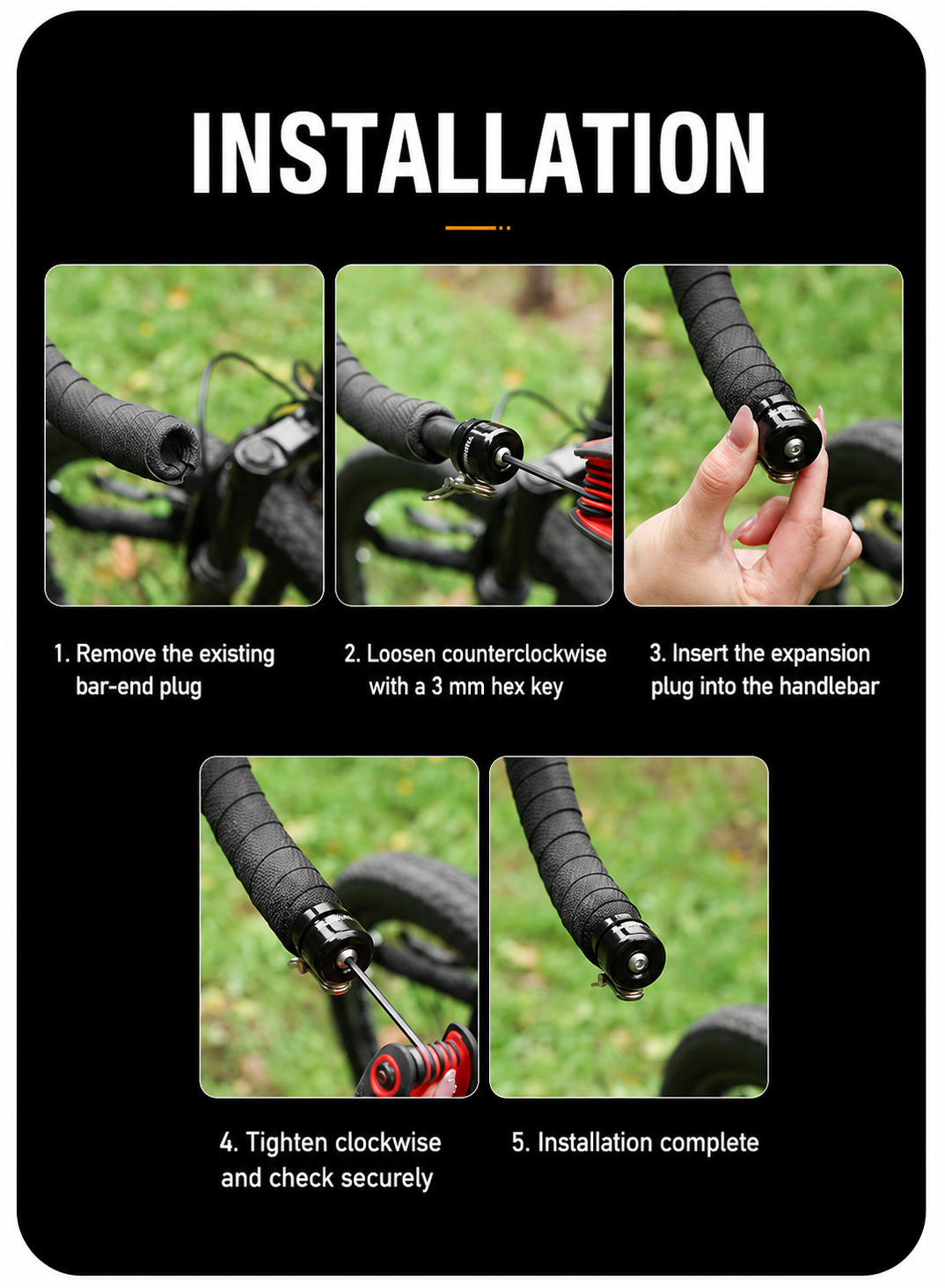 INSTALLATION

1. Remove the existing bar-end plug

2. Loosen counterclockwise with a 3 mm hex key

3. Insert the expansion plug into the handlebar

4. Tighten clockwise and check securely

5. Installation complete