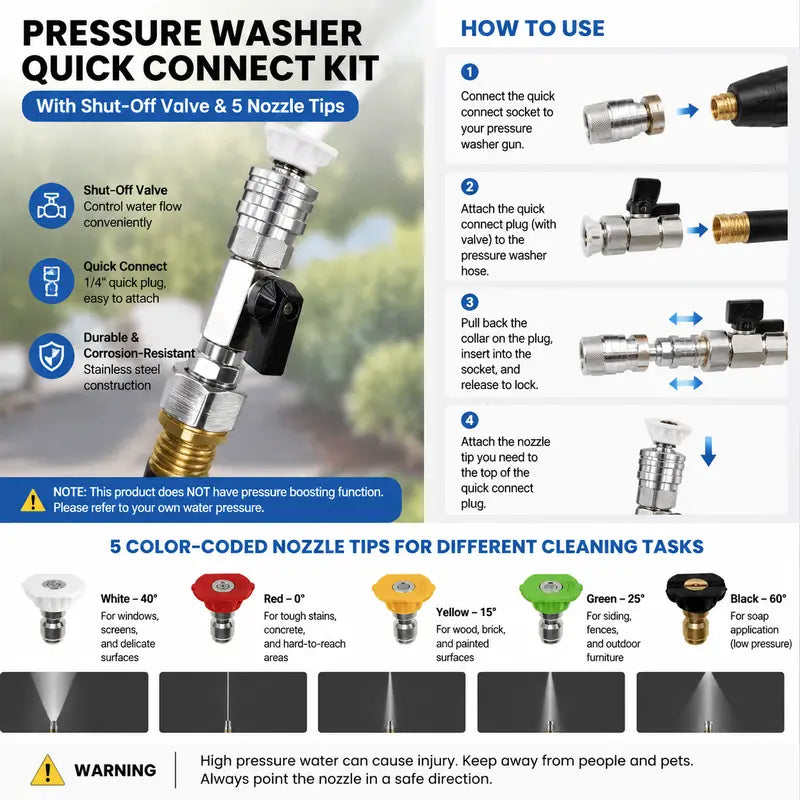 PRESSURE WASHER QUICK CONNECT KIT

With Shut-Off Valve & 5 Nozzle Tips

Shut-Off Valve
Control water flow conveniently

Quick Connect
1/4" quick plug, easy to attach

Durable & Corrosion-Resistant
Stainless steel construction

NOTE: This product does NOT have pressure boosting function. Please refer to your own water pressure.

HOW TO USE

1
Connect the quick connect socket to your pressure washer gun.

2
Attach the quick connect plug (with valve) to the pressure washer hose.

3
Pull back the collar on the plug, insert into the socket, and release to lock.

4
Attach the nozzle tip you need to the top of the quick connect plug.

5 COLOR-CODED NOZZLE TIPS FOR DIFFERENT CLEANING TASKS

White – 40°
For windows, screens, and delicate surfaces

Red – 0°
For tough stains, concrete, and hard-to-reach areas

Yellow – 15°
For wood, brick, and painted surfaces

Green – 25°
For siding, fences, and outdoor furniture

Black – 60°
For soap application (low pressure)

WARNING

High pressure water can cause injury. Keep away from people and pets. Always point the nozzle in a safe direction.