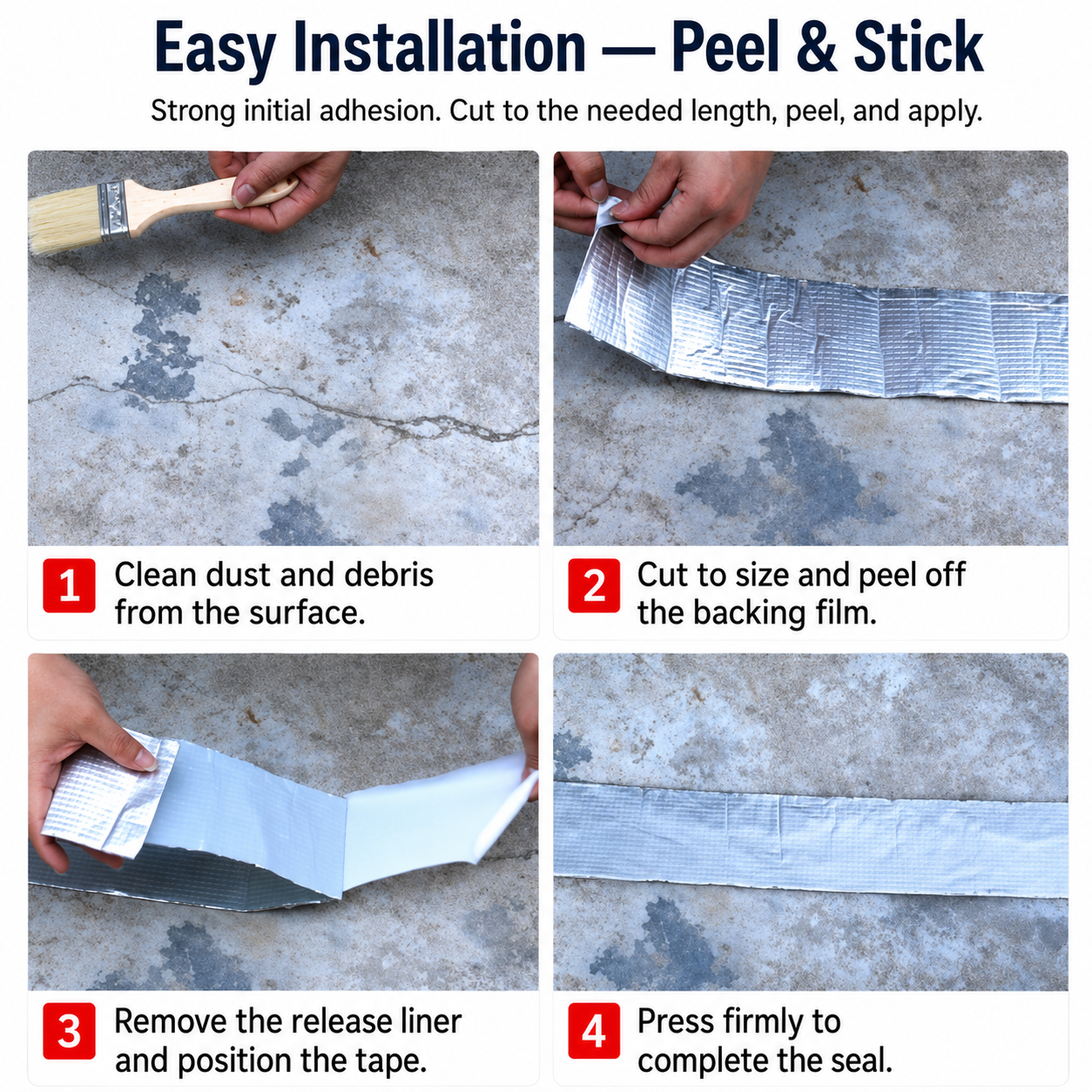 Easy Installation — Peel & Stick

Strong initial adhesion. Cut to the needed length, peel, and apply.

1 Clean dust and debris from the surface.

2 Cut to size and peel off the backing film.

3 Remove the release liner and position the tape.

4 Press firmly to complete the seal.