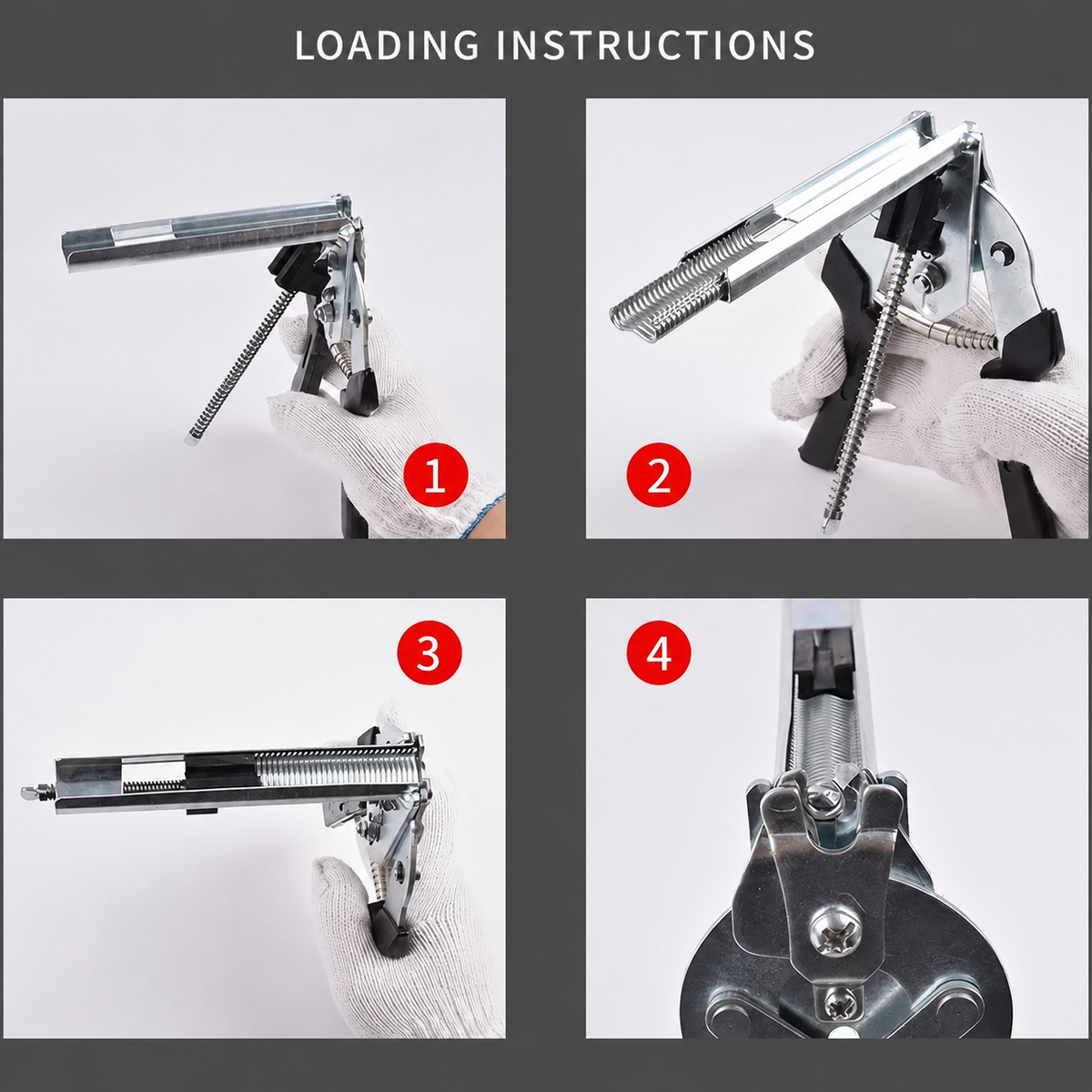 LOADING INSTRUCTIONS

1

2

3

4