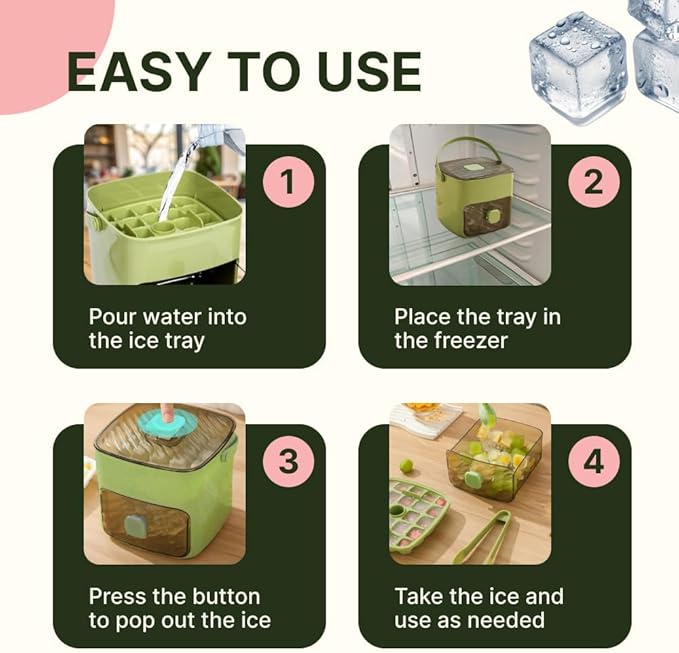 EASY TO USE

1

Pour water into the ice tray

2

Place the tray in the freezer

3

Press the button to pop out the ice

4

Take the ice and use as needed