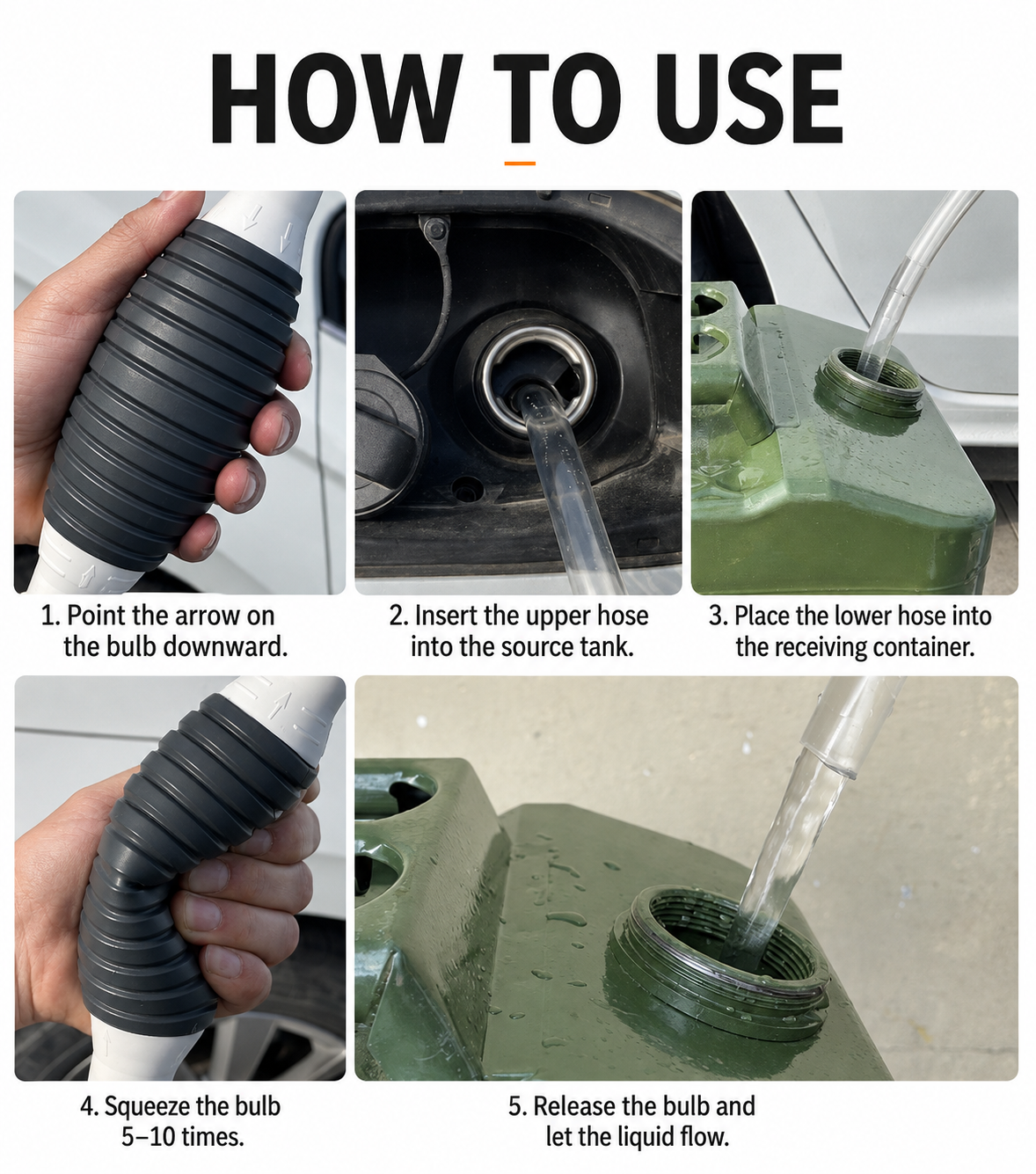 HOW TO USE

1. Point the arrow on the bulb downward.

2. Insert the upper hose into the source tank.

3. Place the lower hose into the receiving container.

4. Squeeze the bulb 5–10 times.

5. Release the bulb and let the liquid flow.