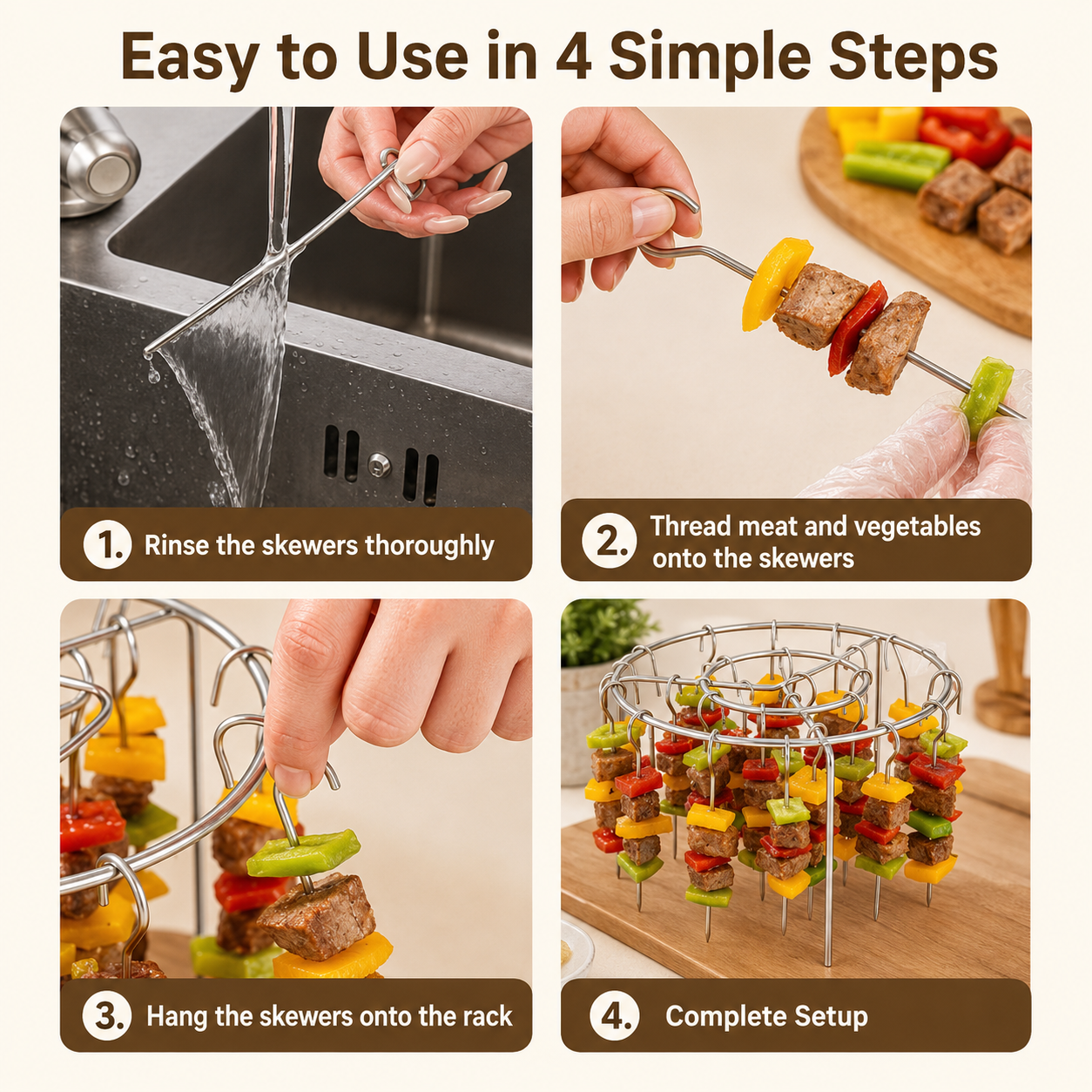 Easy to Use in 4 Simple Steps

1. Rinse the skewers thoroughly

2. Thread meat and vegetables onto the skewers

3. Hang the skewers onto the rack

4. Complete Setup