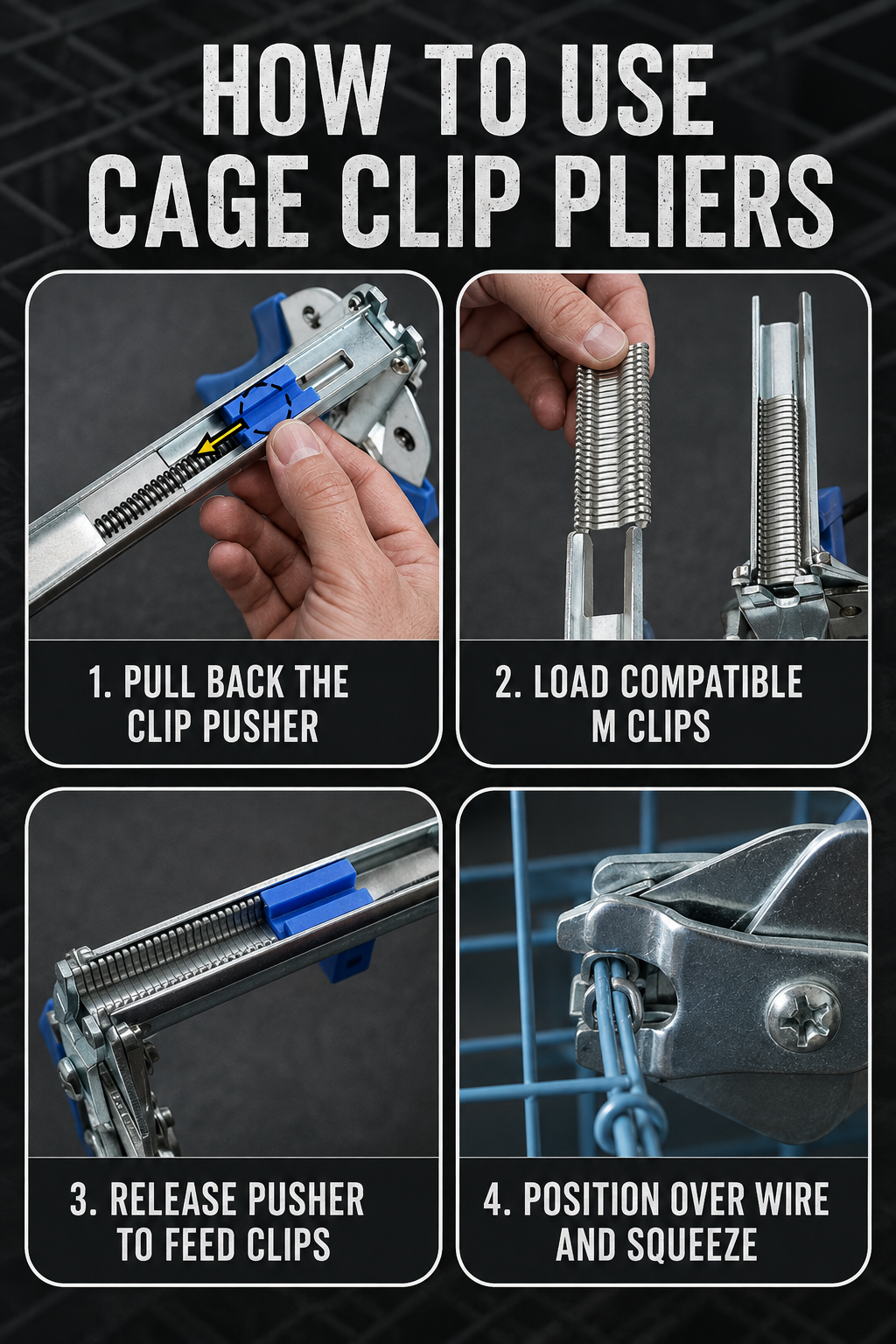 HOW TO USE CAGE CLIP PLIERS

1. PULL BACK THE CLIP PUSHER

2. LOAD COMPATIBLE M CLIPS

3. RELEASE PUSHER TO FEED CLIPS

4. POSITION OVER WIRE AND SQUEEZE