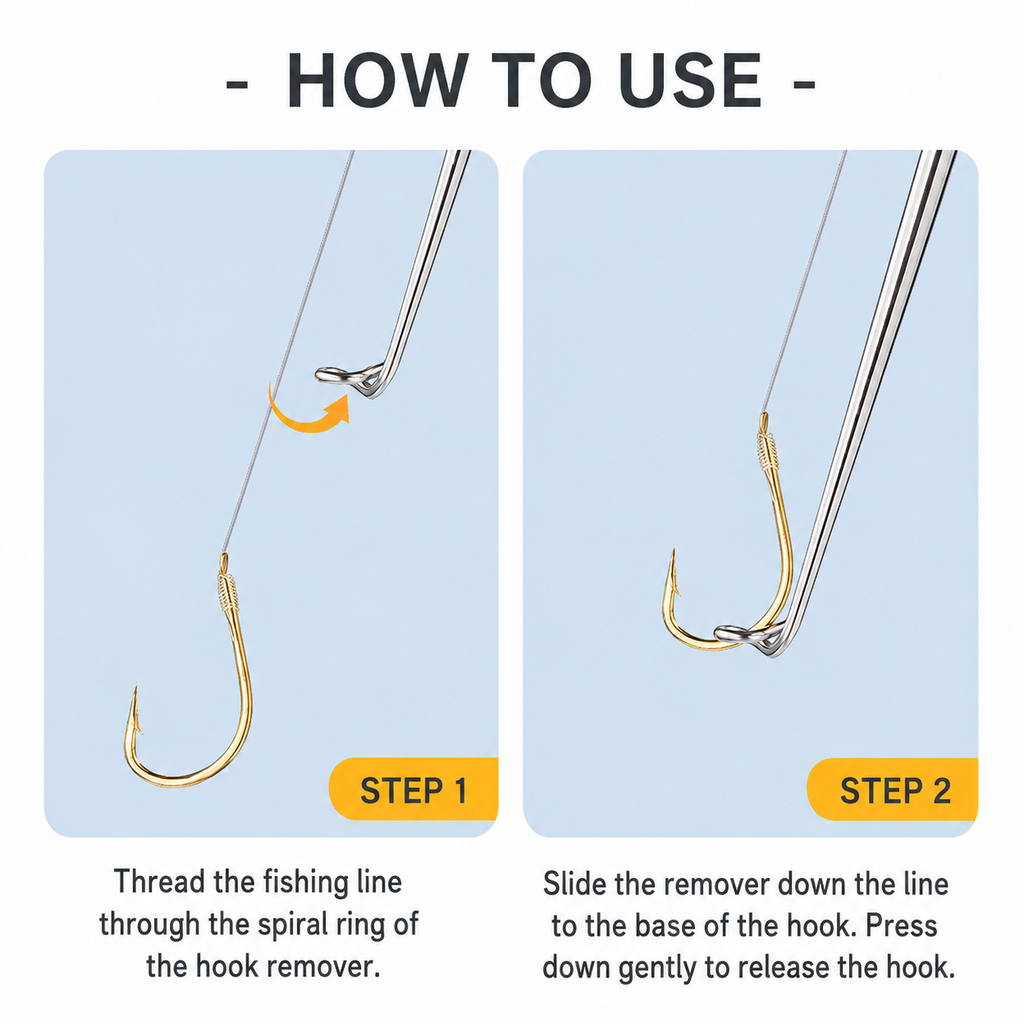 - HOW TO USE -

STEP 1

Thread the fishing line through the spiral ring of the hook remover.

STEP 2

Slide the remover down the line to the base of the hook. Press down gently to release the hook.