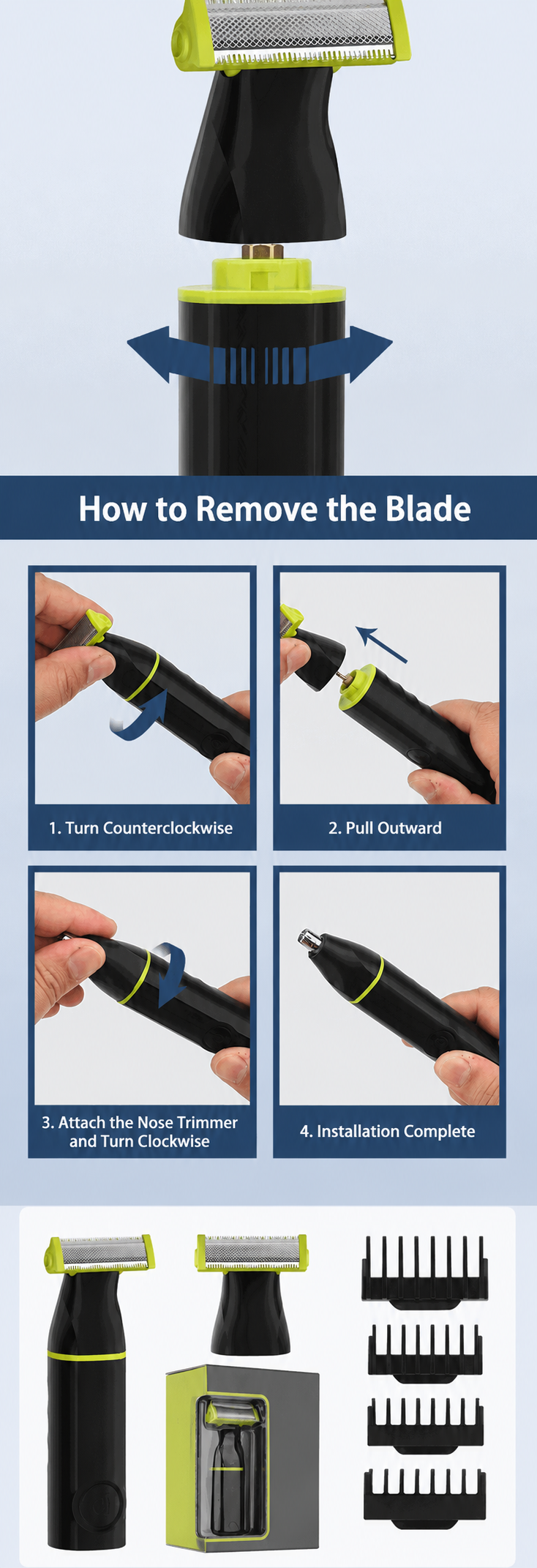 How to Remove the Blade

1. Turn Counterclockwise

2. Pull Outward

3. Attach the Nose Trimmer and Turn Clockwise

4. Installation Complete