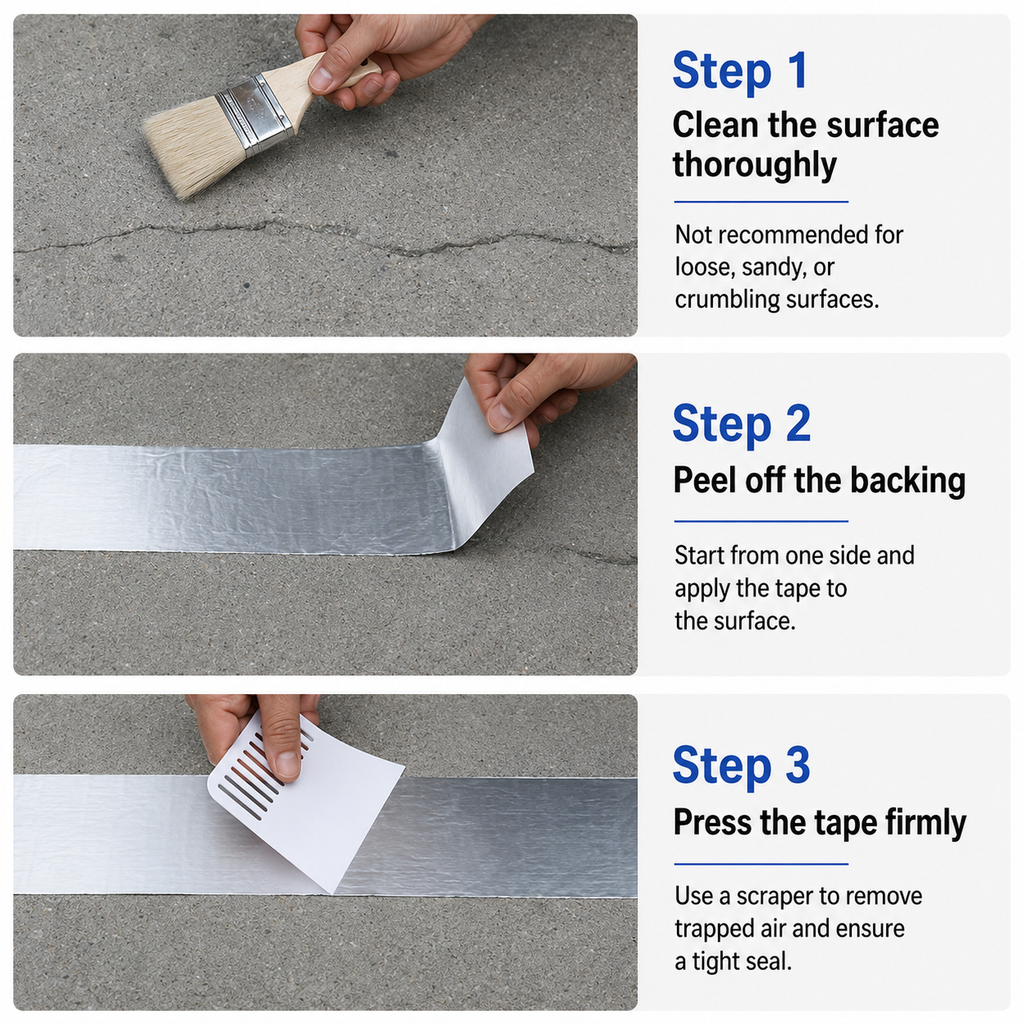 Step 1
Clean the surface thoroughly

Not recommended for loose, sandy, or crumbling surfaces.

Step 2
Peel off the backing

Start from one side and apply the tape to the surface.

Step 3
Press the tape firmly

Use a scraper to remove trapped air and ensure a tight seal.