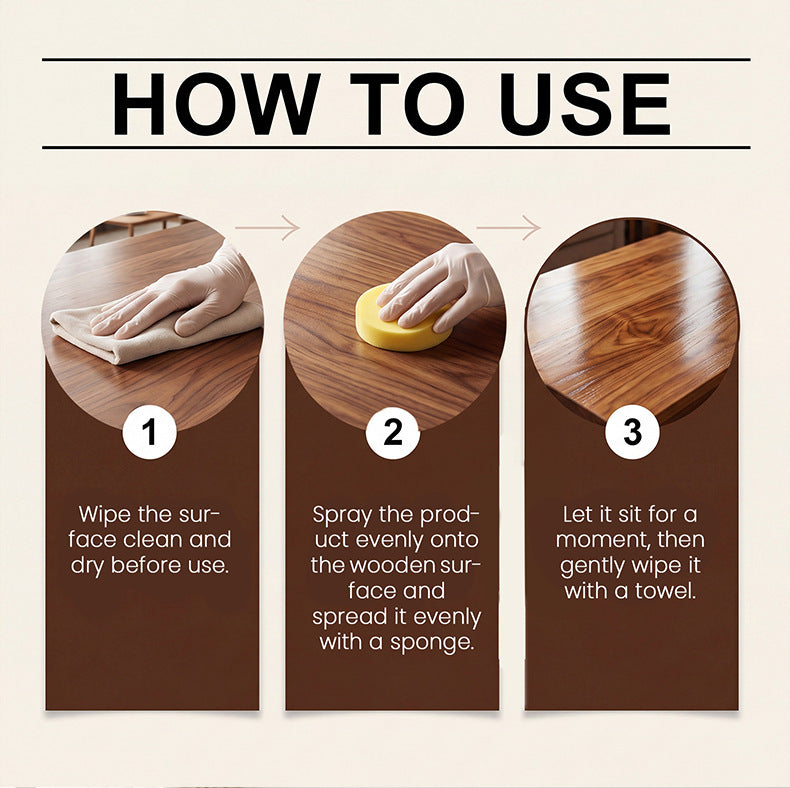 HOW TO USE

1

Wipe the surface clean and dry before use.

2

Spray the product evenly onto the wooden surface and spread it evenly with a sponge.

3

Let it sit for a moment, then gently wipe it with a towel.