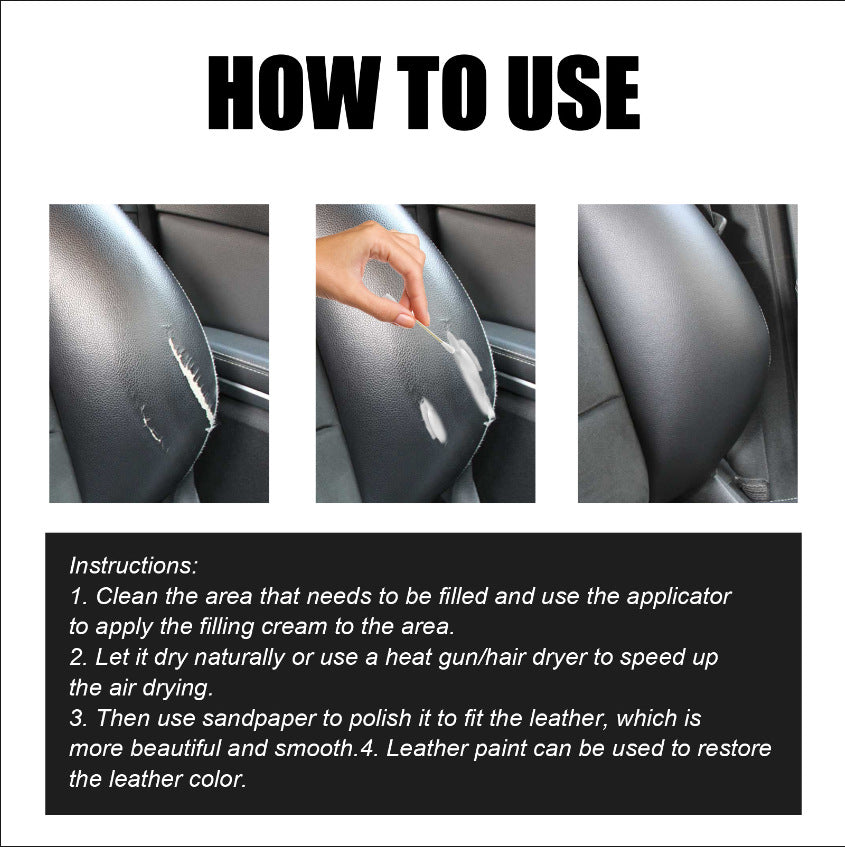 HOW TO USE

Instructions:
1. Clean the area that needs to be filled and use the applicator to apply the filling cream to the area.
2. Let it dry naturally or use a heat gun/hair dryer to speed up the air drying.
3. Then use sandpaper to polish it to fit the leather, which is more beautiful and smooth.4. Leather paint can be used to restore the leather color.