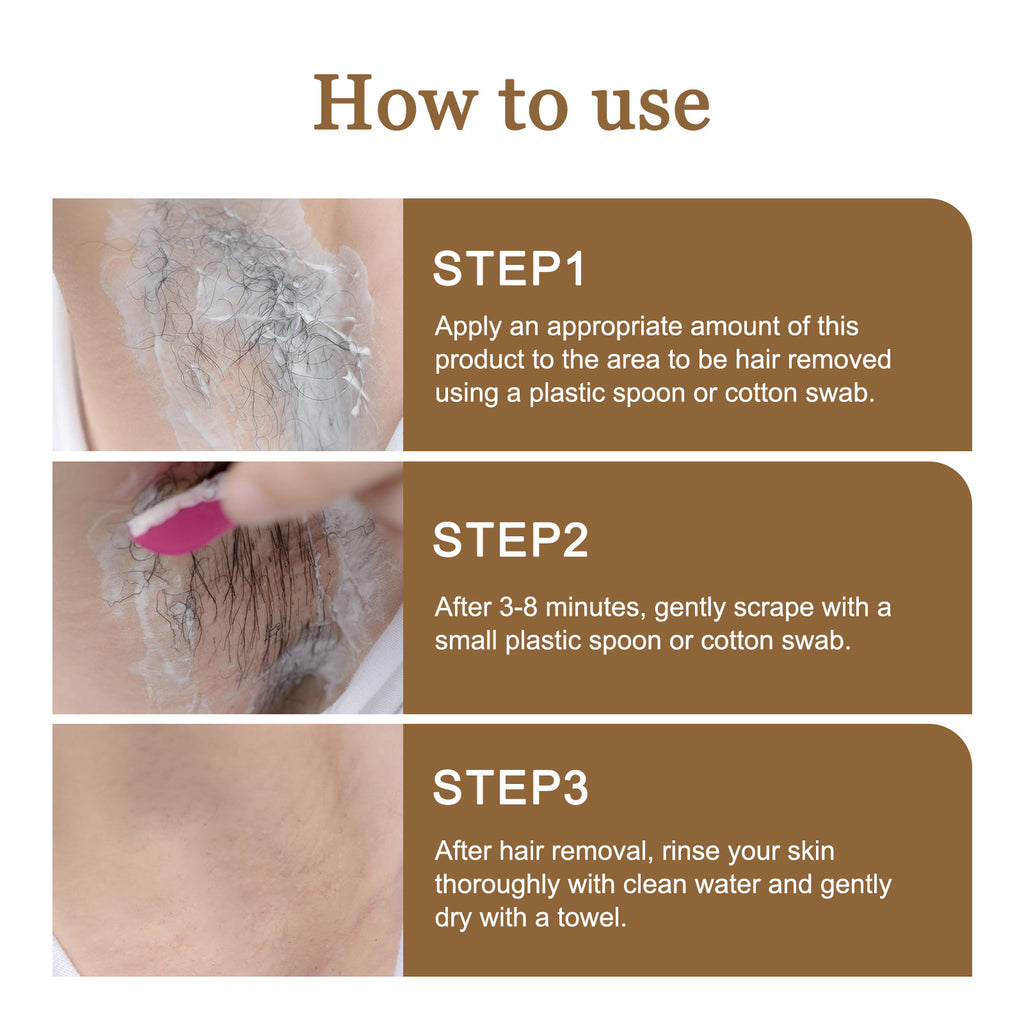 How to use

STEP1

Apply an appropriate amount of this product to the area to be hair removed using a plastic spoon or cotton swab.

STEP2

After 3-8 minutes, gently scrape with a small plastic spoon or cotton swab.

STEP3

After hair removal, rinse your skin thoroughly with clean water and gently dry with a towel.