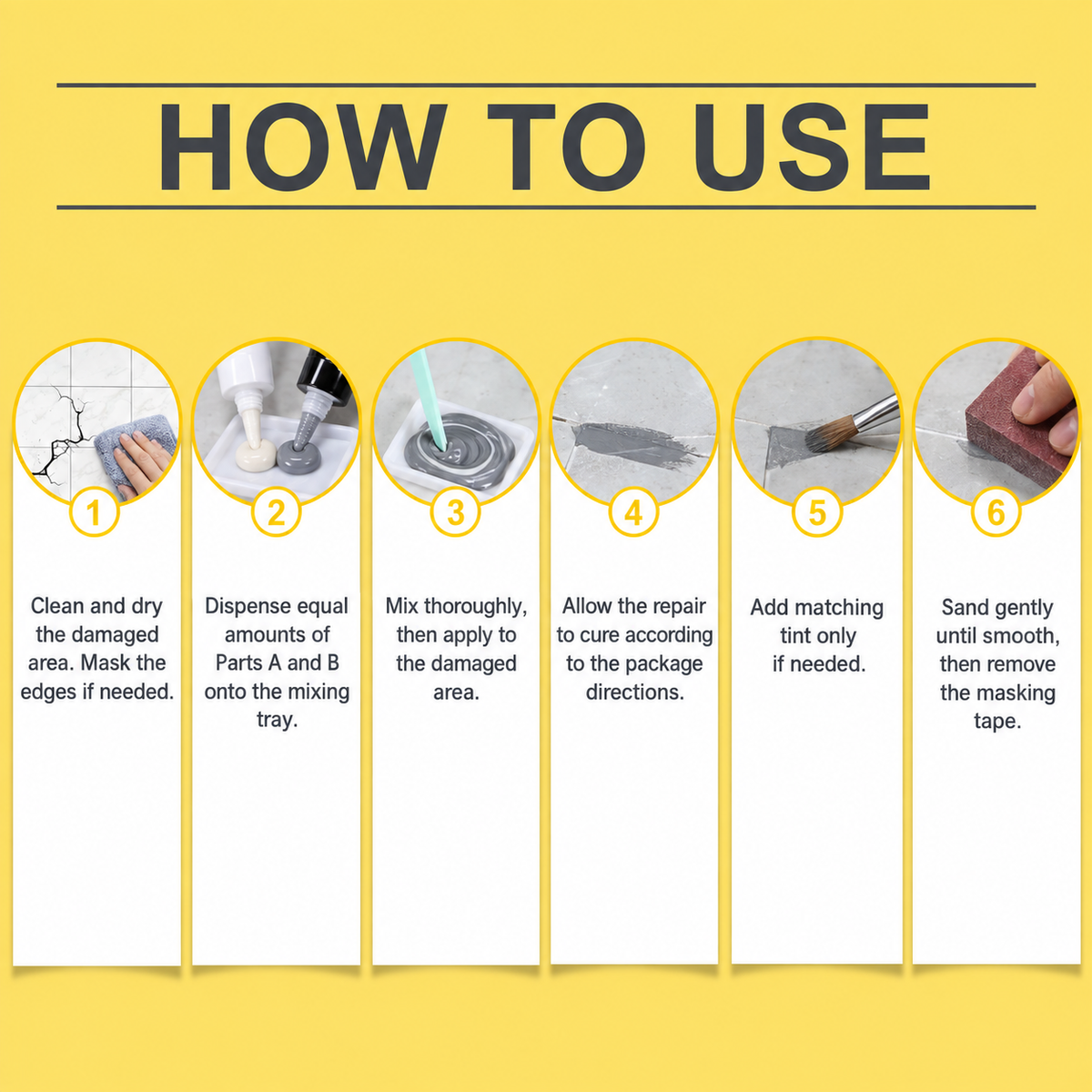 HOW TO USE

1

Clean and dry the damaged area. Mask the edges if needed.

2

Dispense equal amounts of Parts A and B onto the mixing tray.

3

Mix thoroughly, then apply to the damaged area.

4

Allow the repair to cure according to the package directions.

5

Add matching tint only if needed.

6

Sand gently until smooth, then remove the masking tape.