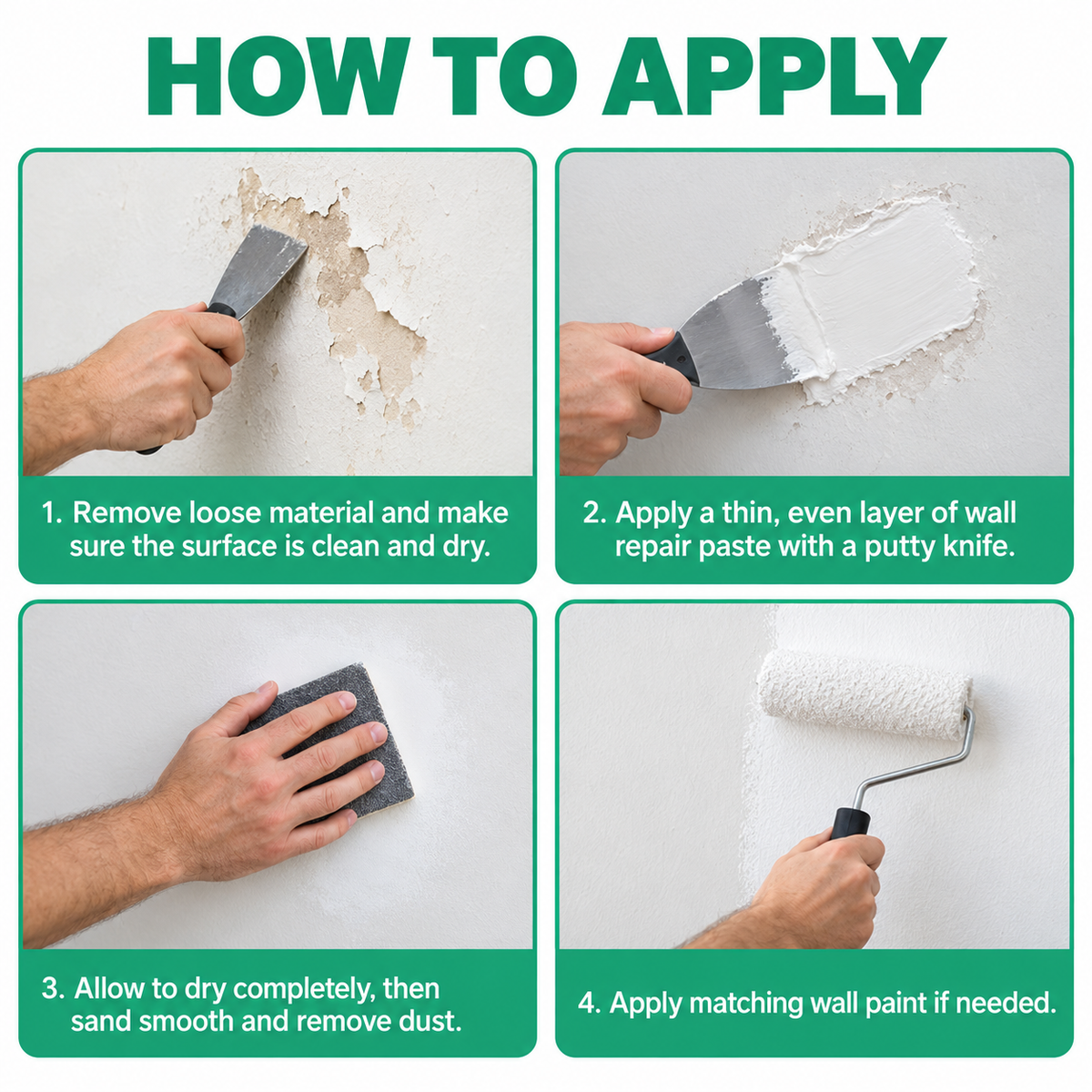 HOW TO APPLY

1. Remove loose material and make sure the surface is clean and dry.

2. Apply a thin, even layer of wall repair paste with a putty knife.

3. Allow to dry completely, then sand smooth and remove dust.

4. Apply matching wall paint if needed.