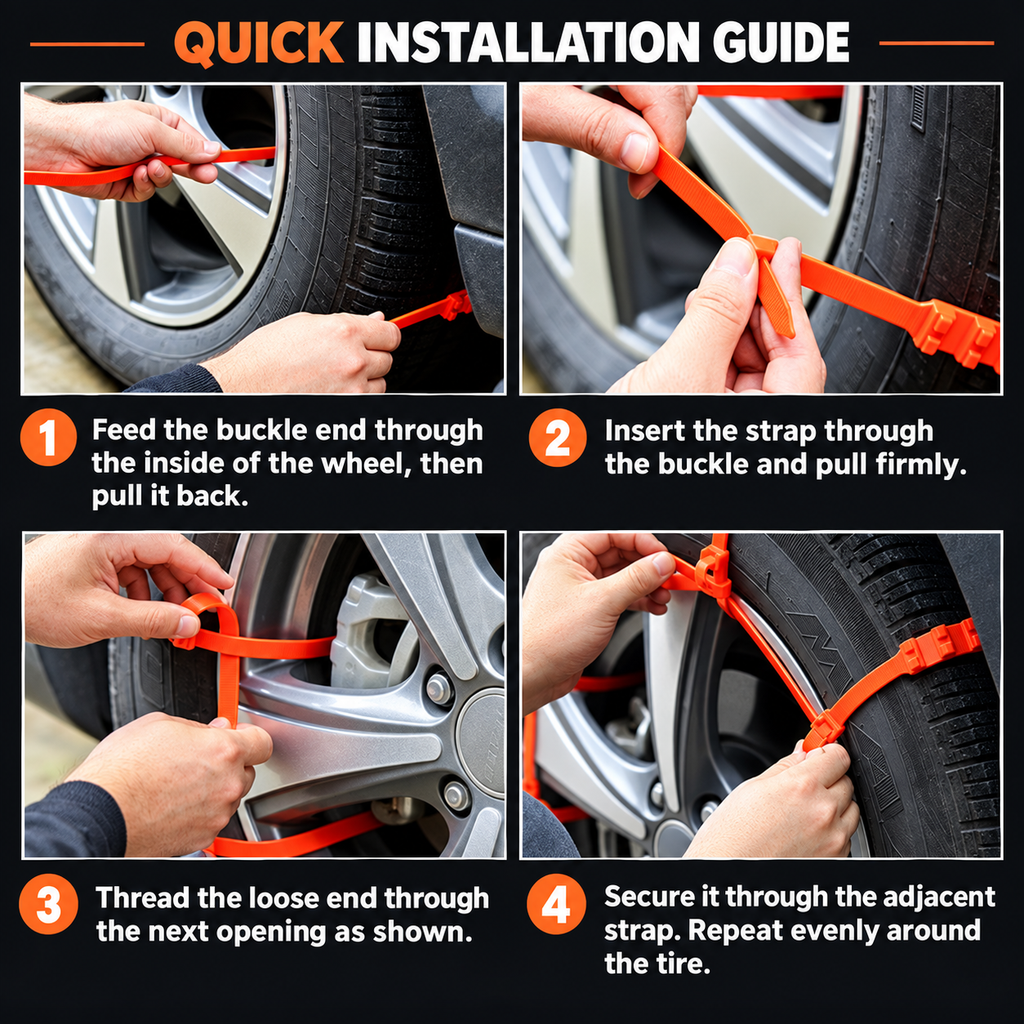 QUICK INSTALLATION GUIDE

1 Feed the buckle end through the inside of the wheel, then pull it back.

2 Insert the strap through the buckle and pull firmly.

3 Thread the loose end through the next opening as shown.

4 Secure it through the adjacent strap. Repeat evenly around the tire.